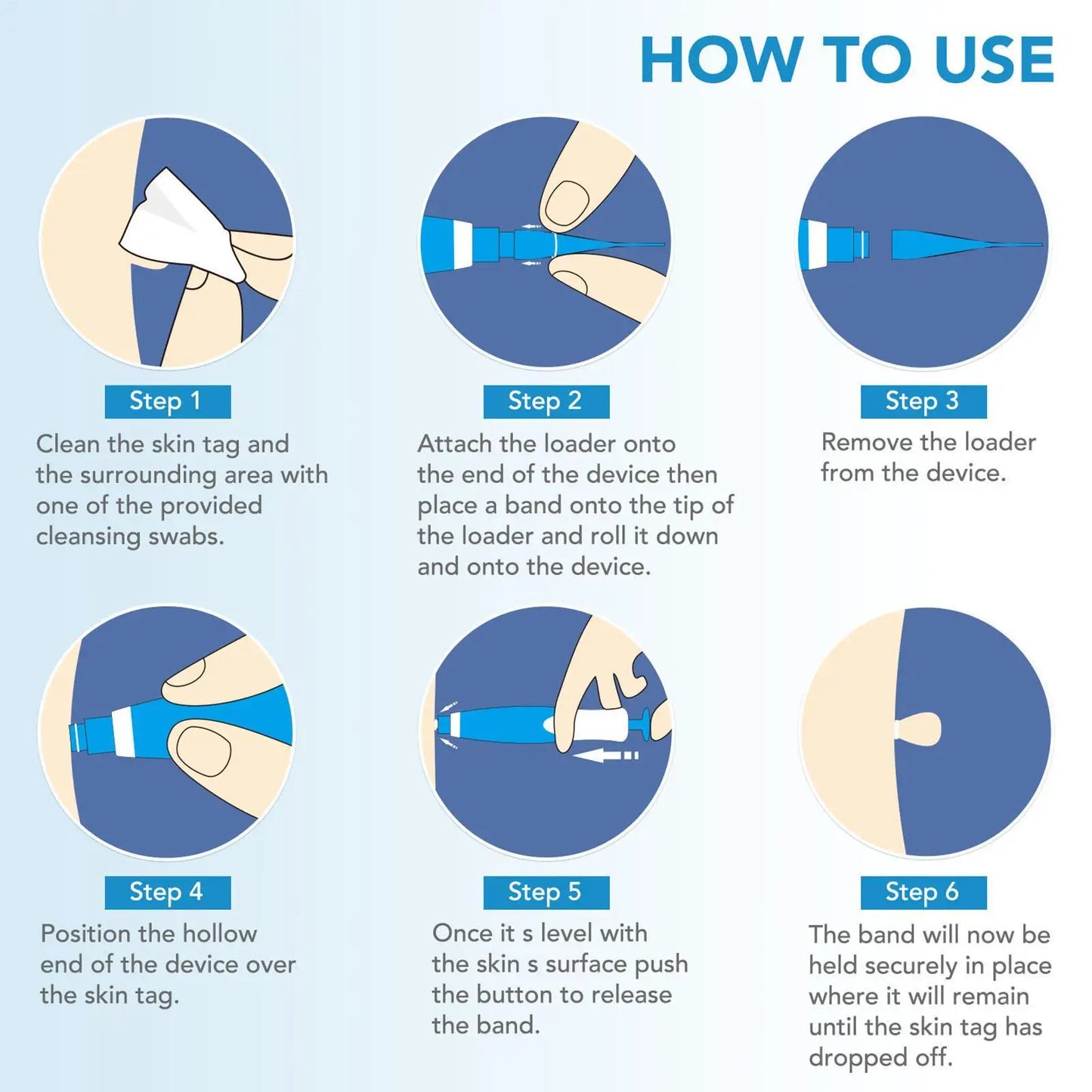 HOW TO USE

Step 1
Clean the skin tag and the surrounding area with one of the provided cleansing swabs.

Step 2
Attach the loader onto the end of the device then place a band onto the tip of the loader and roll it down and onto the device.

Step 3
Remove the loader from the device.

Step 4
Position the hollow end of the device over the skin tag.

Step 5
Once it s level with the skin s surface push the button to release the band.

Step 6
The band will now be held securely in place where it will remain until the skin tag has dropped off.